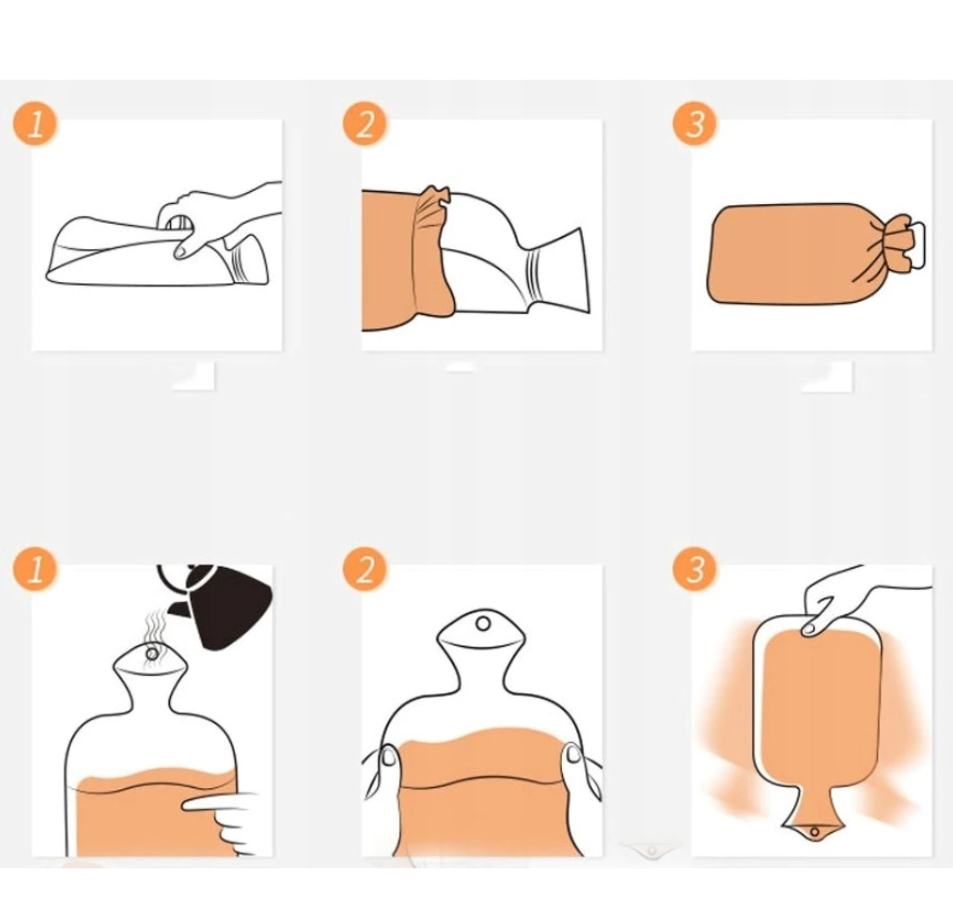 1

2

3

1

2

3